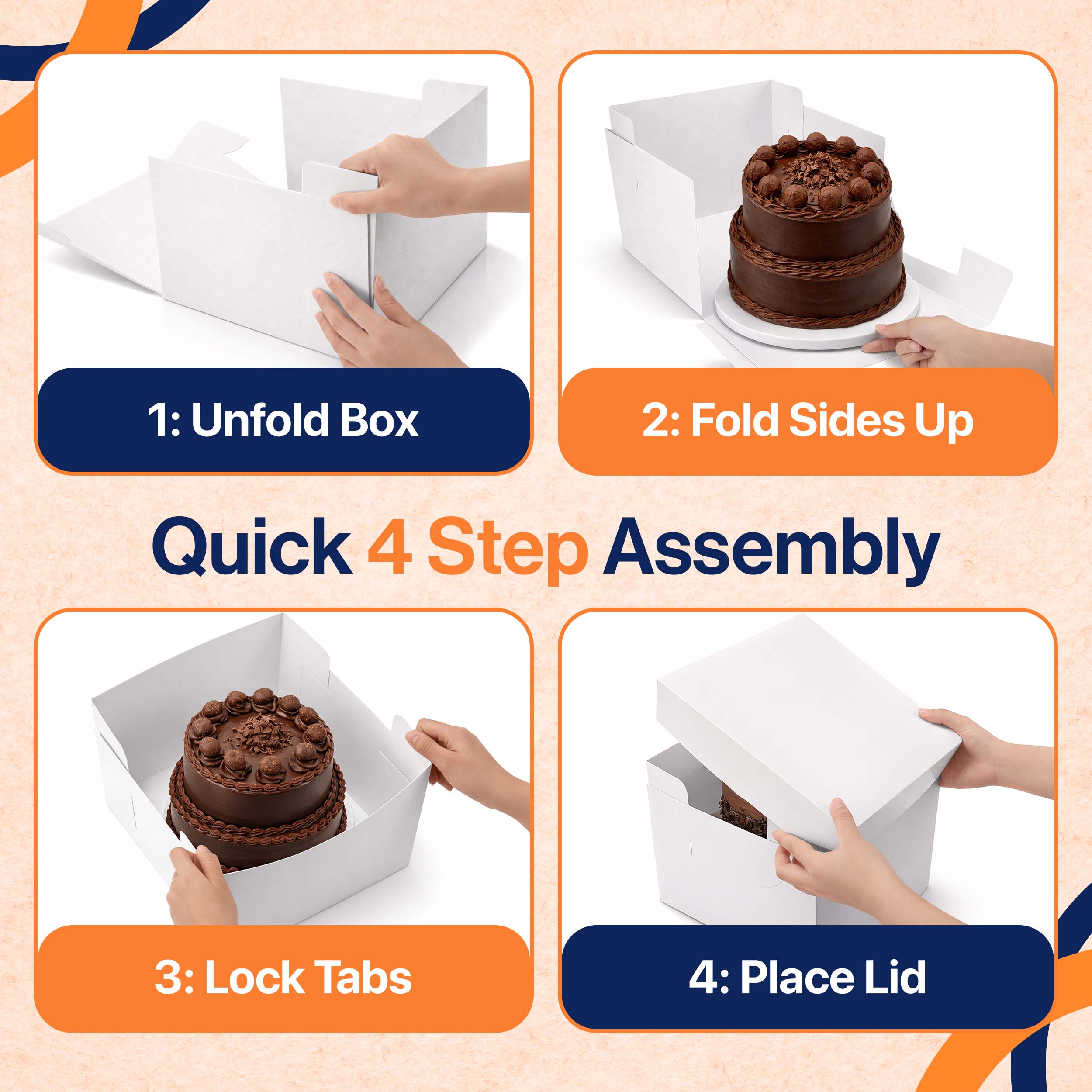 1: Unfold Box

2: Fold Sides Up

Quick 4 Step Assembly

3: Lock Tabs

4: Place Lid